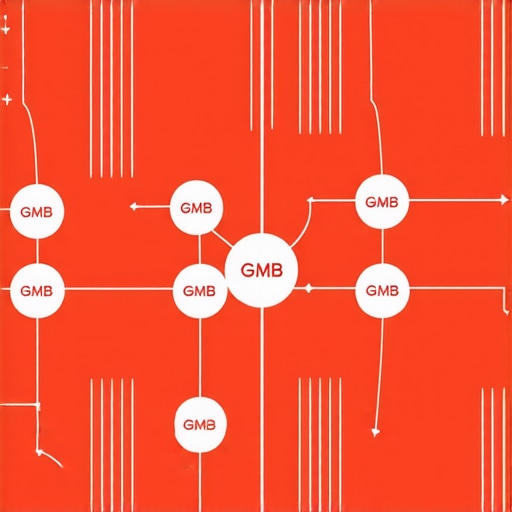 GMB

GMB

GMB

GMB

GMB

GMB

GMB

GMB